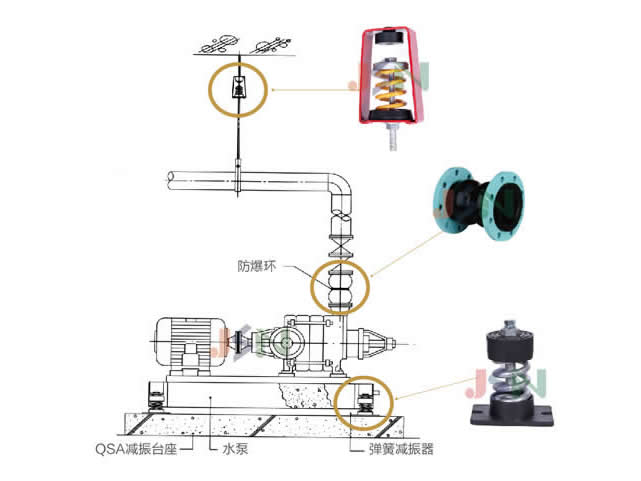 防爆环

QSA减振台座

水泵

弹簧减振器