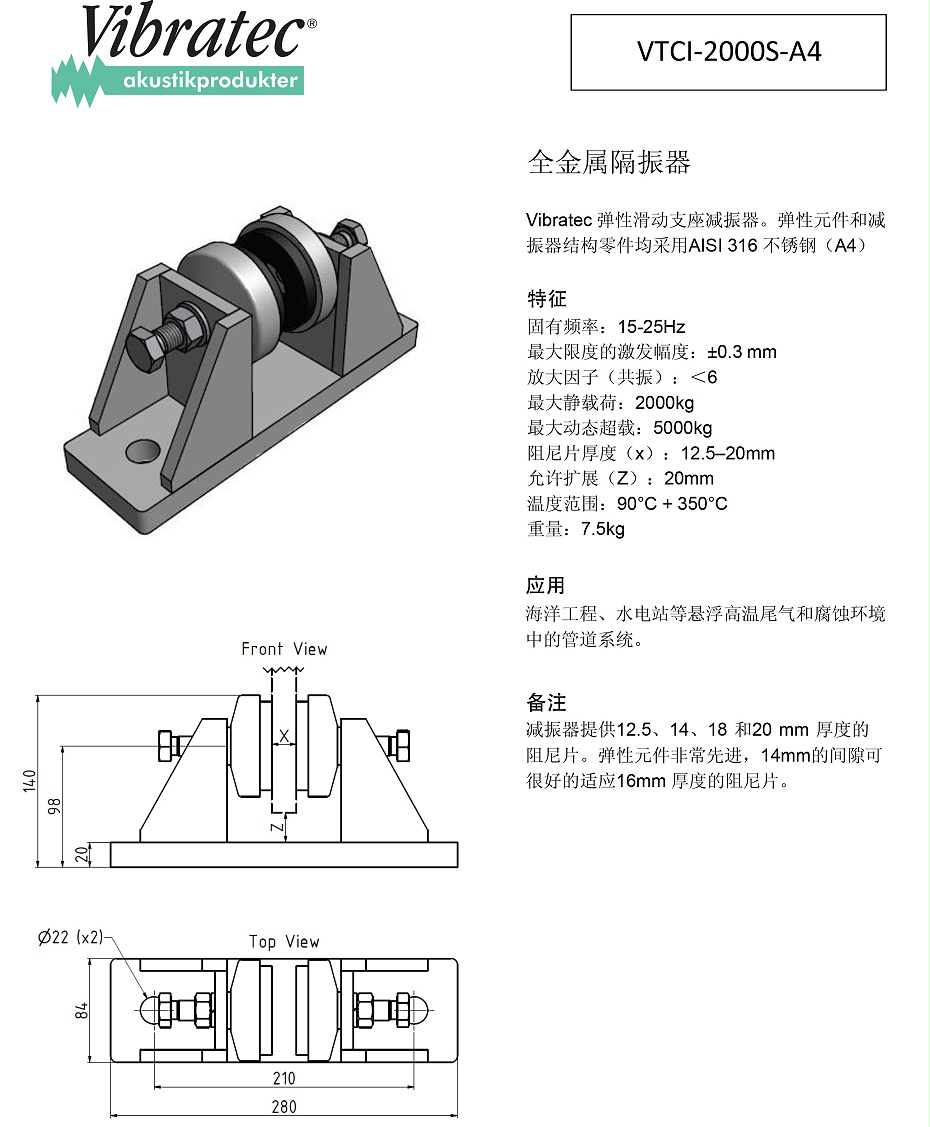 Vibratec®
akustikprodukter

VTCI-2000S-A4

全金属隔振器

Vibratec 弹性滑动支座减振器。弹性元件和减振器结构零件均采用AISI 316 不锈钢（A4）

特征
固有频率：15-25Hz
最大限度的激发幅度：±0.3 mm
放大因子（共振）：<6
最大静载荷：2000kg
最大动态超载：5000kg
阻尼片厚度（x）：12.5–20mm
允许扩展（Z）：20mm
温度范围：90°C + 350°C
重量：7.5kg

应用
海洋工程、水电站等悬浮高温尾气和腐蚀环境中的管道系统。

备注
减振器提供12.5、14、18 和20 mm 厚度的阻尼片。弹性元件非常先进，14mm的间隙可很好的适应16mm 厚度的阻尼片。

Front View
X
Z
140
98
20

Ø22 (x2)
Top View
84
210
280